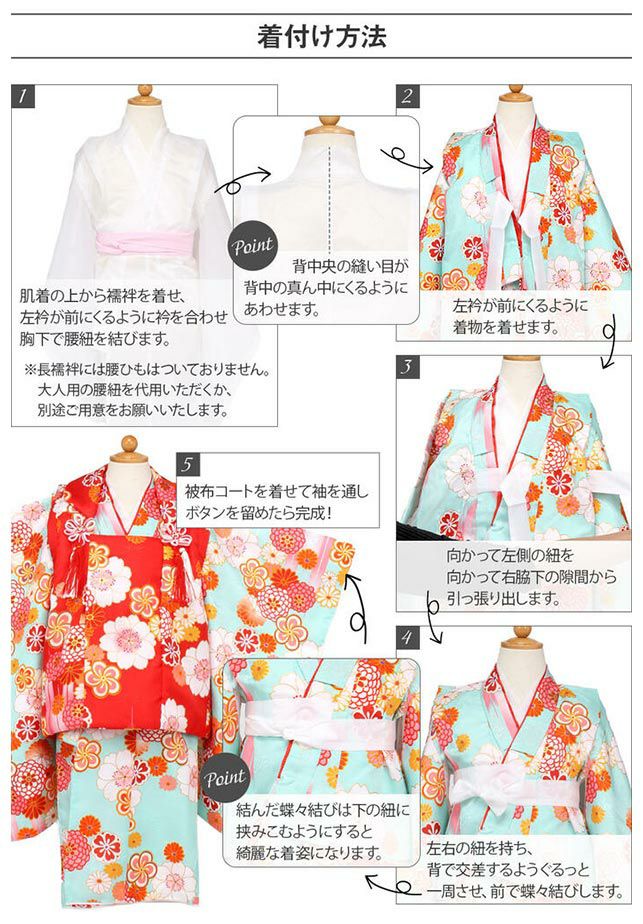 着付け方法

1

肌着の上から襦袢を着せ、左衿が前にくるように衿を合わせ胸下で腰紐を結びます。

※長襦袢には腰ひもはついておりません。大人用の腰紐を代用いただくか、別途ご用意をお願いいたします。

Point

背中央の縫い目が背中の真ん中にくるようにあわせます。

2

左衿が前にくるように着物を着せます。

3

向かって左側の紐を向かって右脇下の隙間から引っ張り出します。

4

左右の紐を持ち、背で交差するようぐるっと一周させ、前で蝶々結びします。

Point

結んだ蝶々結びは下の紐に挟みこむようにすると綺麗な着姿になります。

5

被布コートを着せて袖を通しボタンを留めたら完成！