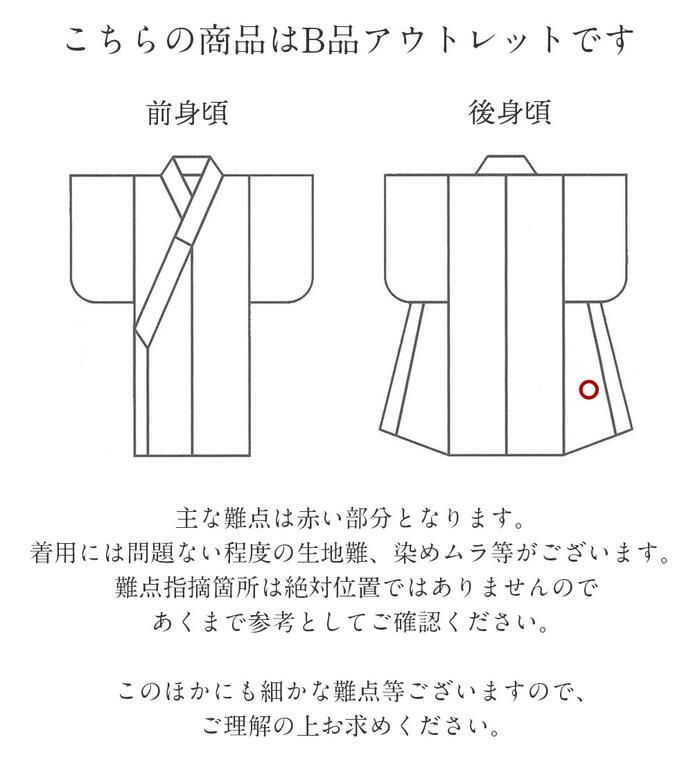 こちらの商品はB品アウトレットです

前身頃

後身頃

主な難点は赤い部分となります。
着用には問題ない程度の生地難、染めムラ等がございます。
難点指摘箇所は絶対位置ではありませんので
あくまで参考としてご確認ください。

このほかにも細かな難点等ございますので、
ご理解の上お求めください。