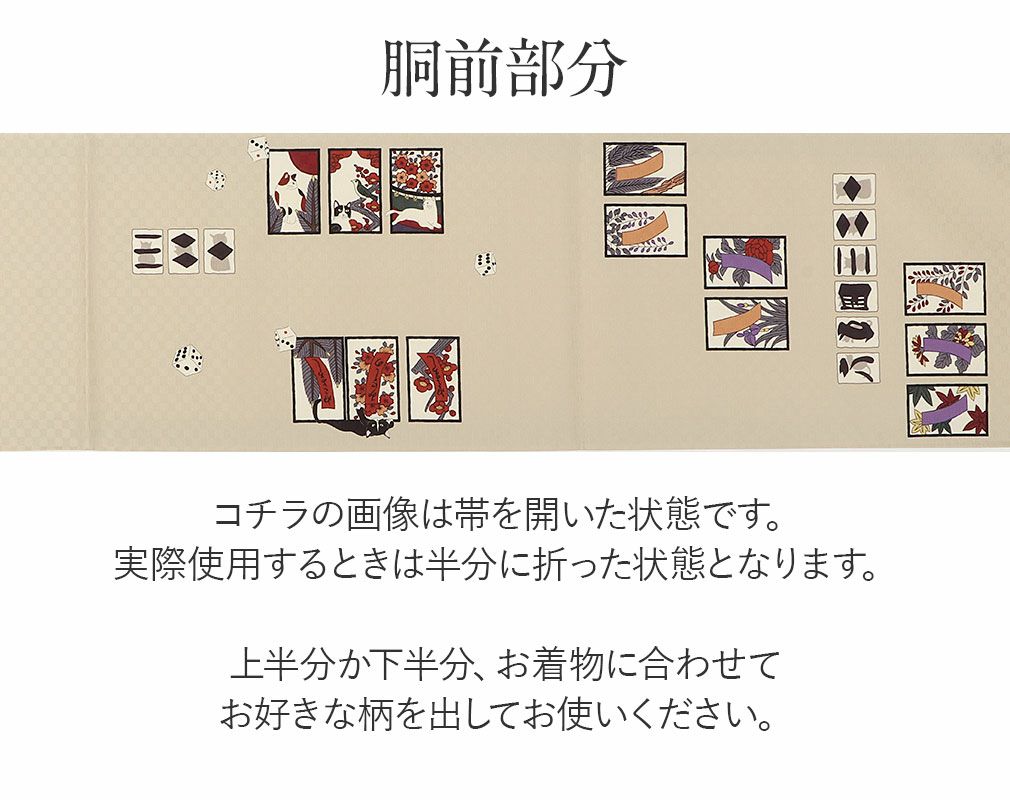 胴前部分

コチラの画像は帯を開いた状態です。
実際使用するときは半分に折った状態となります。

上半分か下半分、お着物に合わせて
お好きな柄を出してお使いください。