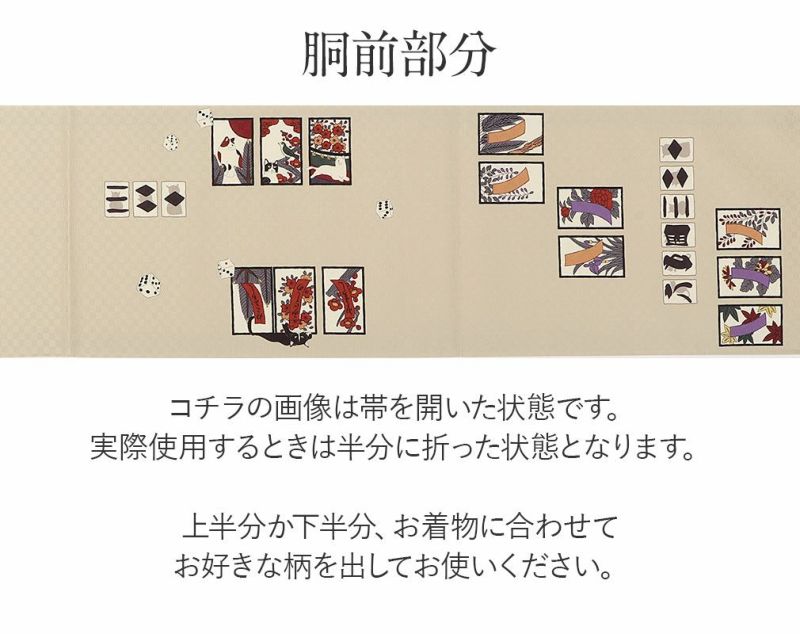 胴前部分

コチラの画像は帯を開いた状態です。
実際使用するときは半分に折った状態となります。

上半分か下半分、お着物に合わせて
お好きな柄を出してお使いください。