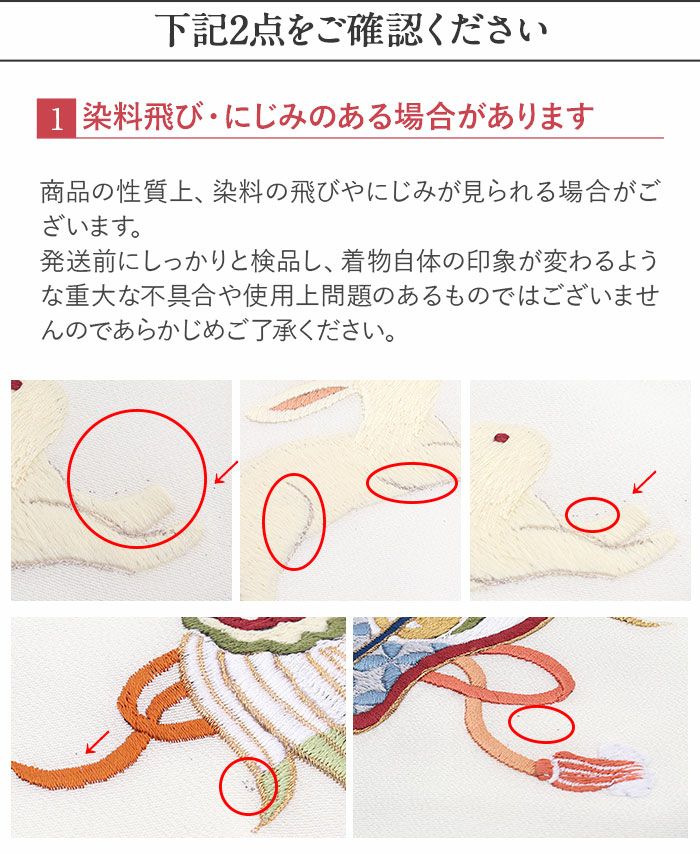 下記2点をご確認ください

1 染料飛び・にじみのある場合があります

商品の性質上、染料の飛びやにじみが見られる場合がございます。
発送前にしっかりと検品し、着物自体の印象が変わるような重大な不具合や使用上問題のあるものではございませんのであらかじめご了承ください。